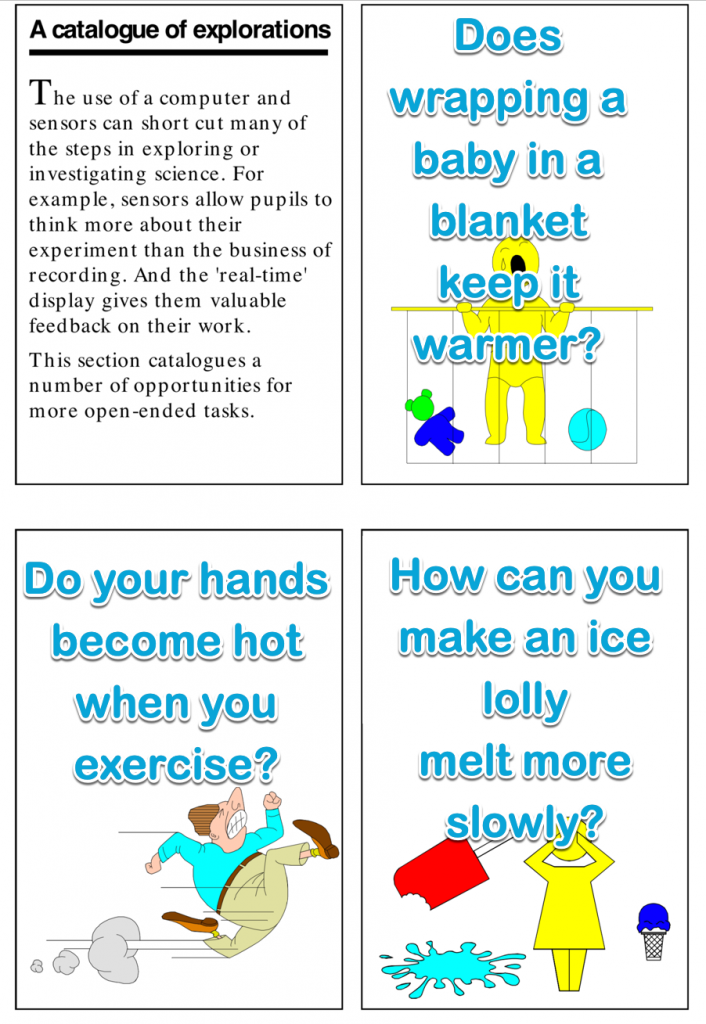 A catalogue of explorations

The use of a computer and sensors can short cut many of the steps in exploring or investigating science. For example, sensors allow pupils to think more about their experiment than the business of recording. And the 'real-time' display gives them valuable feedback on their work.

This section catalogues a number of opportunities for more open-ended tasks.

Does wrapping a baby in a blanket keep it warmer?

Do your hands become hot when you exercise?

How can you make an ice lolly melt more slowly?